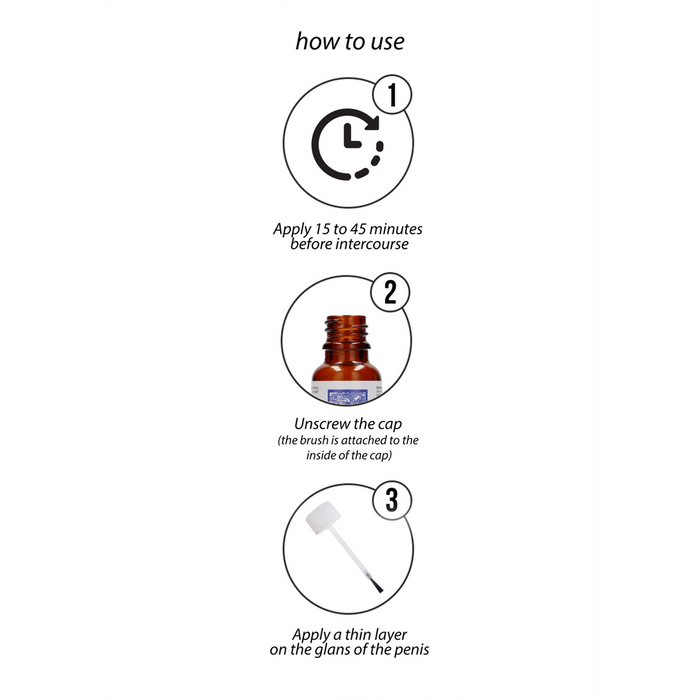 how to use

1

Apply 15 to 45 minutes before intercourse

2

Unscrew the cap
(the brush is attached to the inside of the cap)

3

Apply a thin layer on the glans of the penis