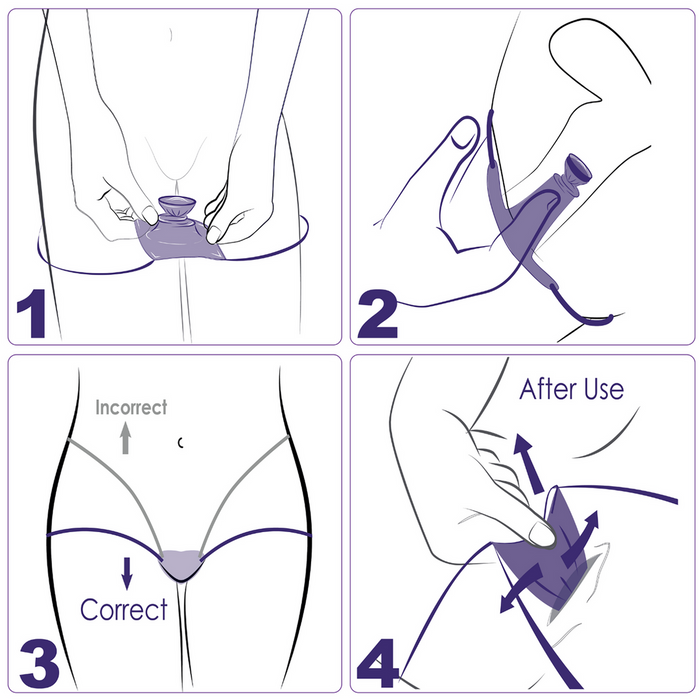 1

2

Incorrect

Correct

3

After Use

4